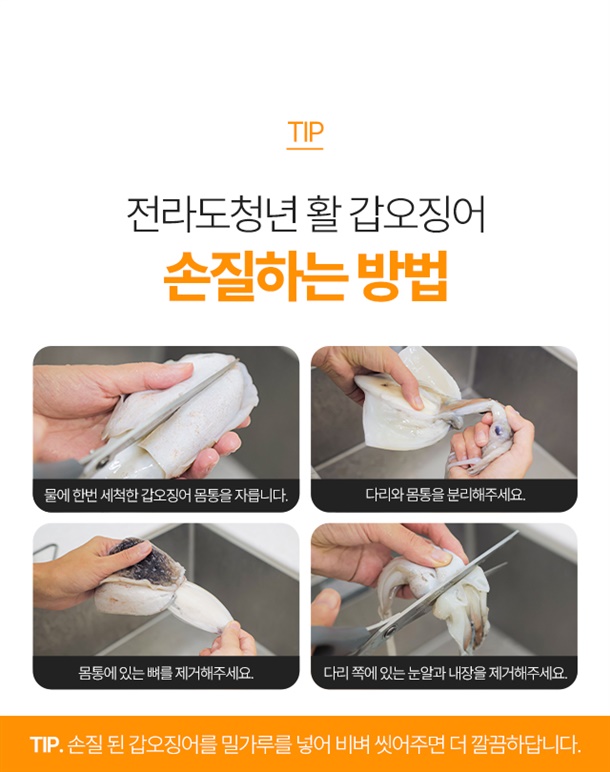 TIP

전라도청년 활 갑오징어

손질하는 방법

물에 한번 세척한 갑오징어 몸통을 자릅니다.

다리와 몸통을 분리해주세요.

몸통에 있는 뼈를 제거해주세요.

다리 쪽에 있는 눈알과 내장을 제거해주세요.

TIP. 손질 된 갑오징어를 밀가루를 넣어 비벼 씻어주면 더 깔끔하답니다.