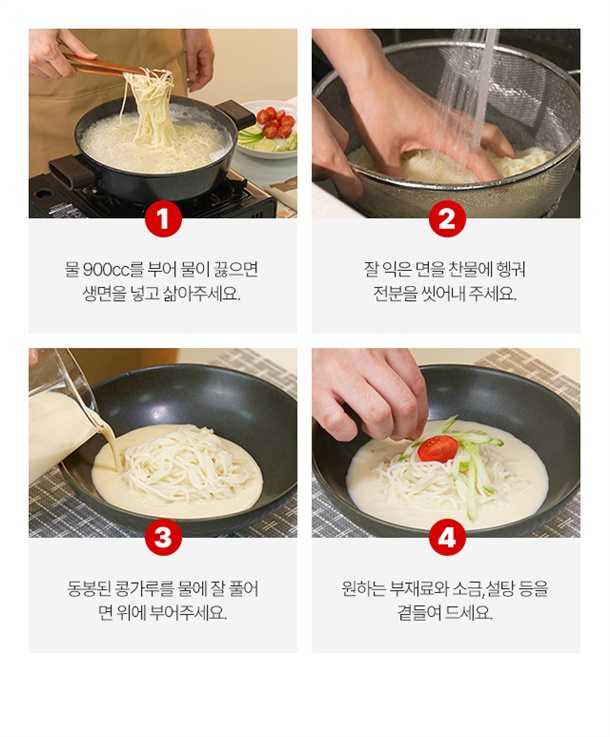 1

물 900cc를 부어 물이 끓으면 생면을 넣고 삶아주세요.

2

잘 익은 면을 찬물에 헹궈 전분을 씻어내 주세요.

3

동봉된 콩가루를 물에 잘 풀어 면 위에 부어주세요.

4

원하는 부재료와 소금,설탕 등을 곁들여 드세요.