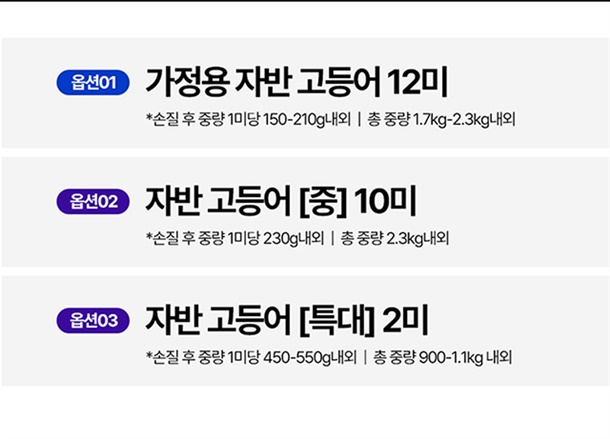 옵션01 가정용 자반 고등어 12미

*손질 후 중량 1미당 150-210g내외 | 총 중량 1.7kg-2.3kg내외

옵션02 자반 고등어 [중] 10미

*손질 후 중량 1미당 230g내외 | 총 중량 2.3kg내외

옵션03 자반 고등어 [특대] 2미

*손질 후 중량 1미당 450-550g내외 | 총 중량 900-1.1kg 내외