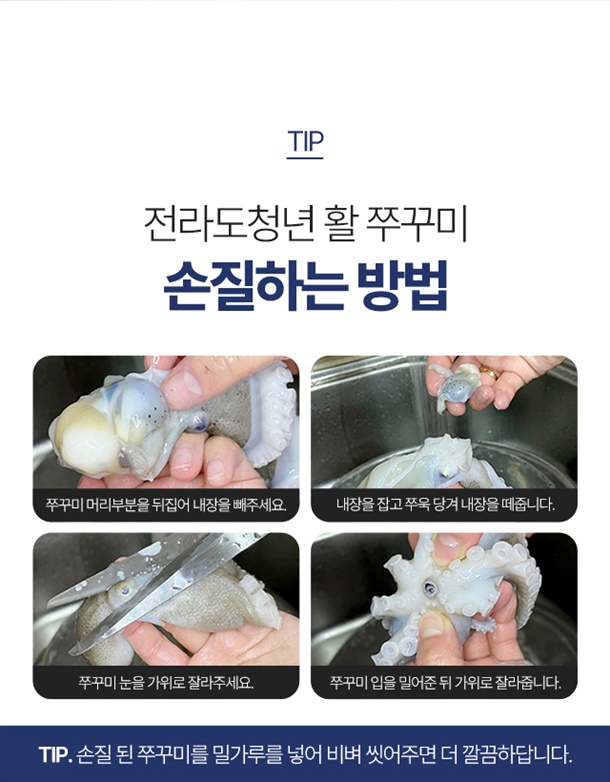 TIP

전라도청년 활 쭈꾸미
손질하는 방법

쭈꾸미 머리부분을 뒤집어 내장을 빼주세요.

내장을 잡고 쭈욱 당겨 내장을 떼줍니다.

쭈꾸미 눈을 가위로 잘라주세요.

쭈꾸미 입을 밀어준 뒤 가위로 잘라줍니다.

TIP. 손질 된 쭈꾸미를 밀가루를 넣어 비벼 씻어주면 더 깔끔하답니다.