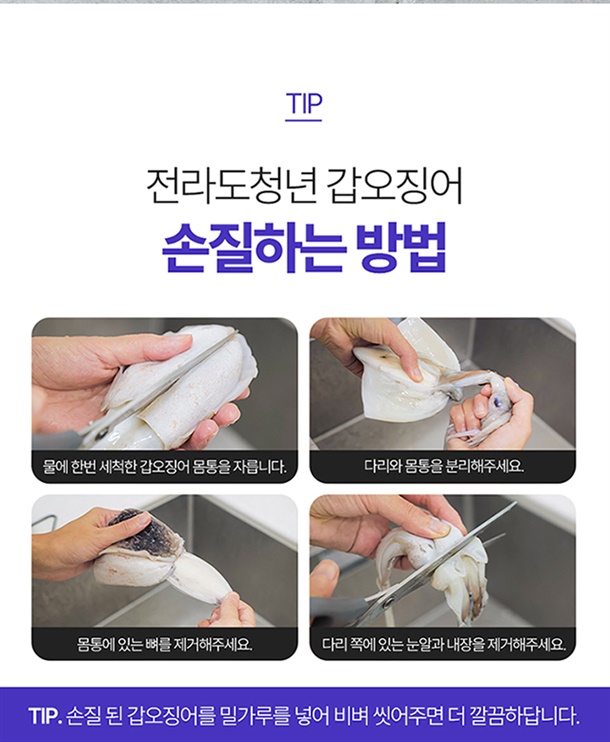 TIP

전라도청년 갑오징어
손질하는 방법

물에 한번 세척한 갑오징어 몸통을 자릅니다.

다리와 몸통을 분리해주세요.

몸통에 있는 뼈를 제거해주세요.

다리 쪽에 있는 눈알과 내장을 제거해주세요.

TIP. 손질 된 갑오징어를 밀가루를 넣어 비벼 씻어주면 더 깔끔하답니다.